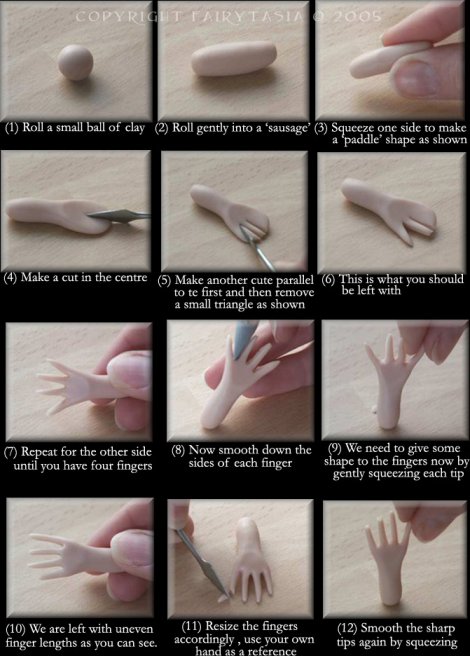 COPYRIGHT FAIRYTASIA © 2005

(1) Roll a small ball of clay

(2) Roll gently into a 'sausage'

(3) Squeeze one side to make a 'paddle' shape as shown

(4) Make a cut in the centre

(5) Make another cute parallel to te first and then remove a small triangle as shown

(6) This is what you should be left with

(7) Repeat for the other side until you have four fingers

(8) Now smooth down the sides of each finger

(9) We need to give some shape to the fingers now by gently squeezing each tip

(10) We are left with uneven finger lengths as you can see.

(11) Resize the fingers accordingly , use your own hand as a reference

(12) Smooth the sharp tips again by squeezing